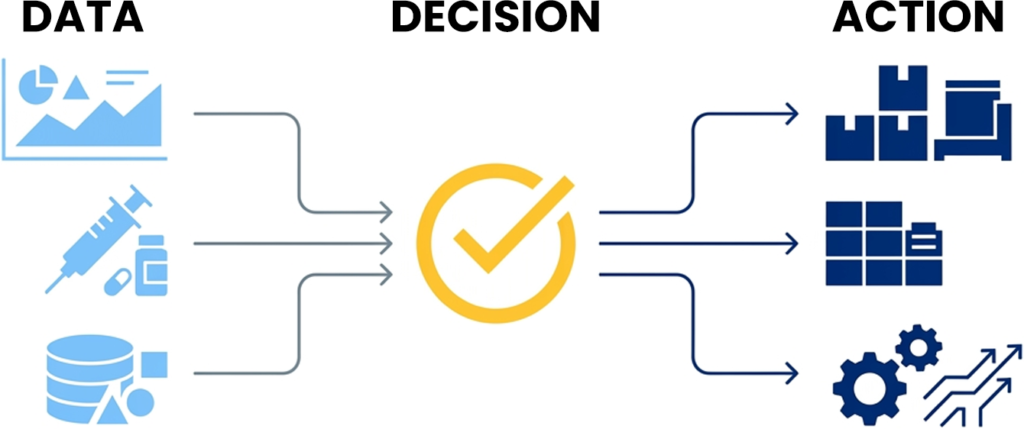 DATA

DECISION

ACTION